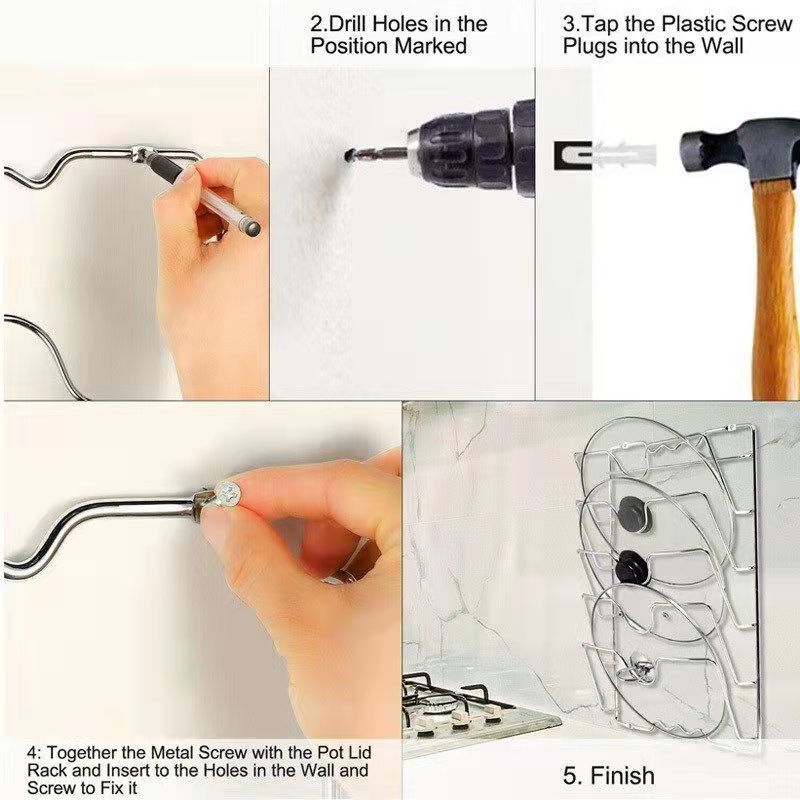 2.Drill Holes in the Position Marked

3.Tap the Plastic Screw Plugs into the Wall

4: Together the Metal Screw with the Pot Lid Rack and Insert to the Holes in the Wall and Screw to Fix it

5. Finish