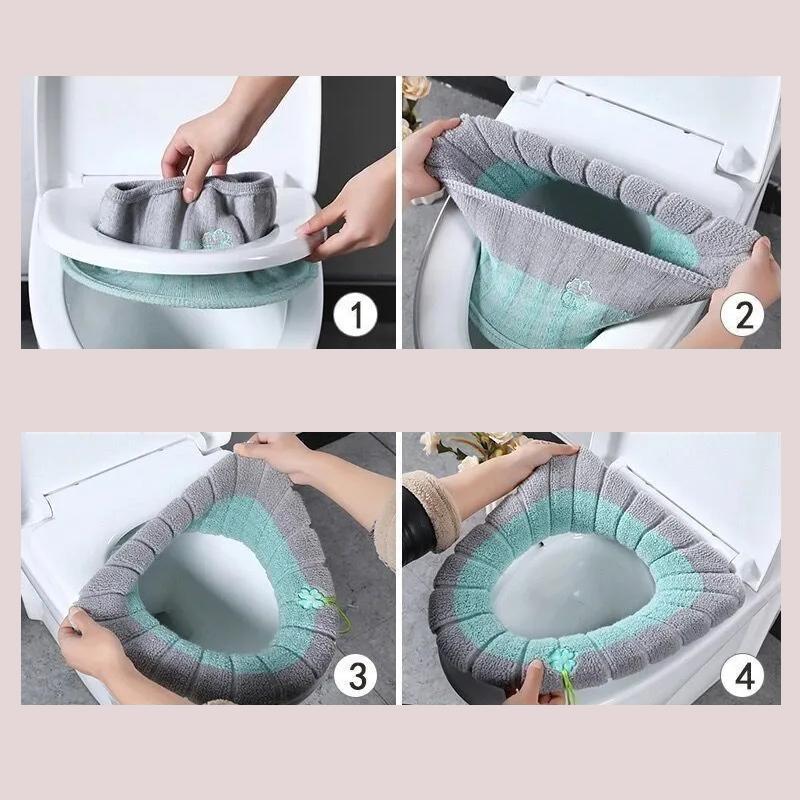 1

2

3

4