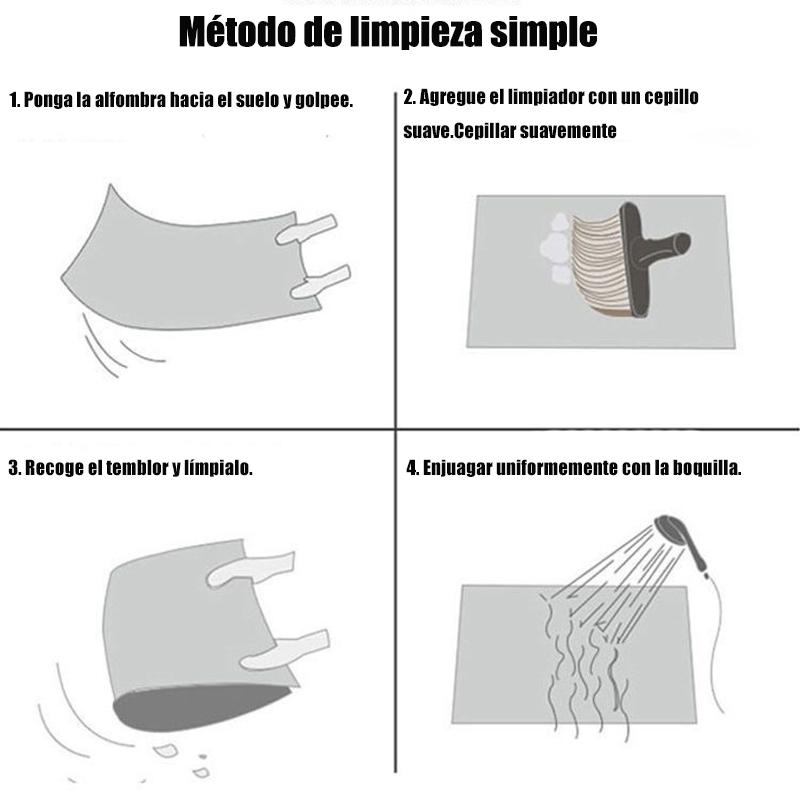 Método de limpieza simple

1. Ponga la alfombra hacia el suelo y golpee.

2. Agregue el limpiador con un cepillo suave.Cepillar suavemente

3. Recoge el temblor y límpialo.

4. Enjuagar uniformemente con la boquilla.