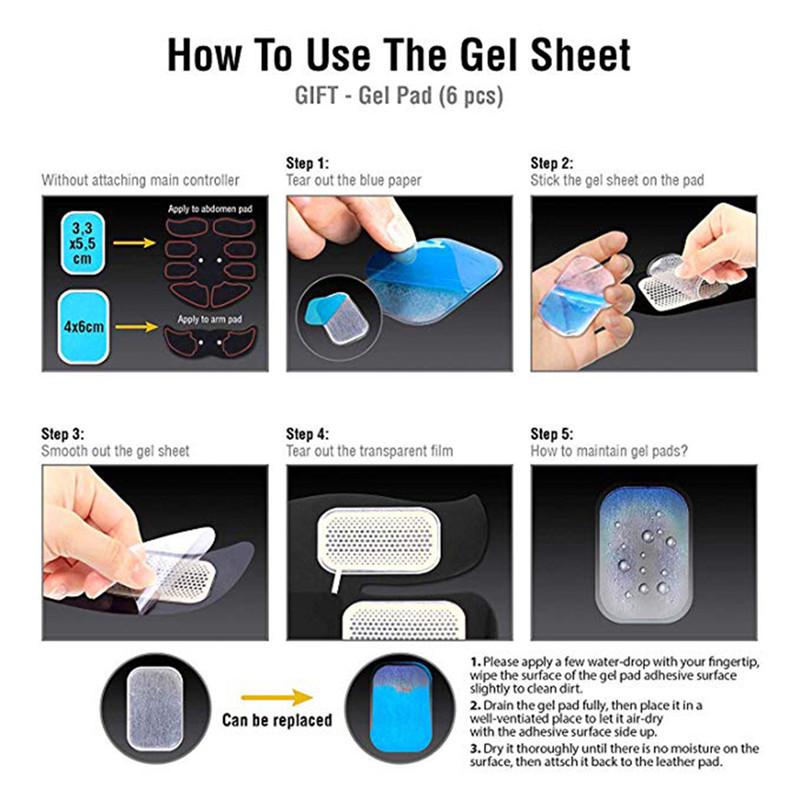 How To Use The Gel Sheet
GIFT - Gel Pad (6 pcs)

Without attaching main controller

3,3 x5,5 cm
Apply to abdomen pad
4x6cm
Apply to arm pad

Step 1:
Tear out the blue paper

Step 2:
Stick the gel sheet on the pad

Step 3:
Smooth out the gel sheet

Step 4:
Tear out the transparent film

Step 5:
How to maintain gel pads?

Can be replaced

1. Please apply a few water-drop with your fingertip, wipe the surface of the gel pad adhesive surface slightly to clean dirt.
2. Drain the gel pad fully, then place it in a well-ventiated place to let it air-dry with the adhesive surface side up.
3. Dry it thoroughly until there is no moisture on the surface, then attsch it back to the leather pad.