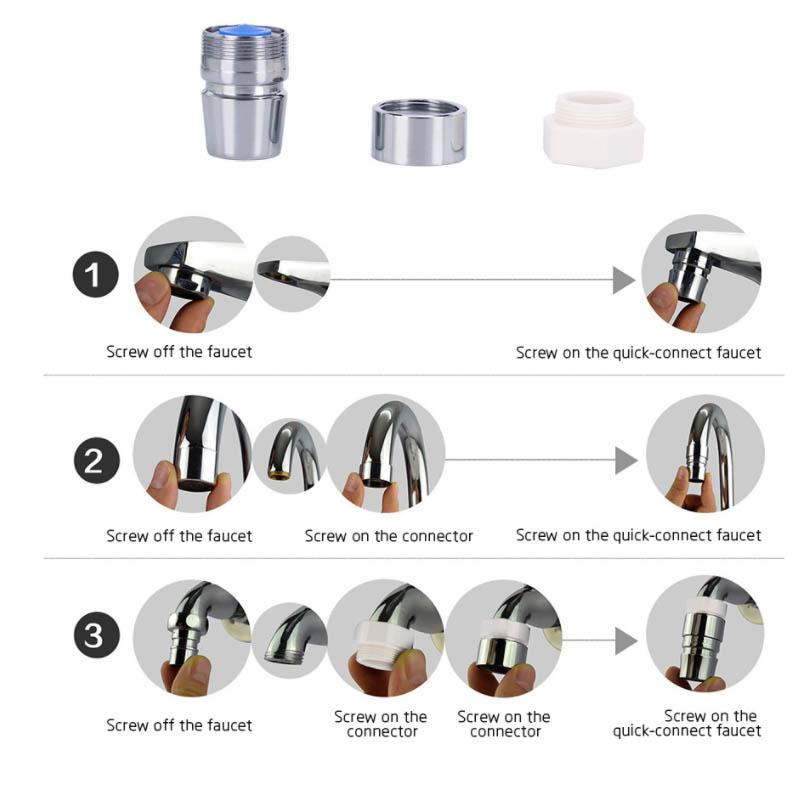 1

Screw off the faucet

Screw on the quick-connect faucet

2

Screw off the faucet

Screw on the connector

Screw on the quick-connect faucet

3

Screw off the faucet

Screw on the connector

Screw on the connector

Screw on the quick-connect faucet