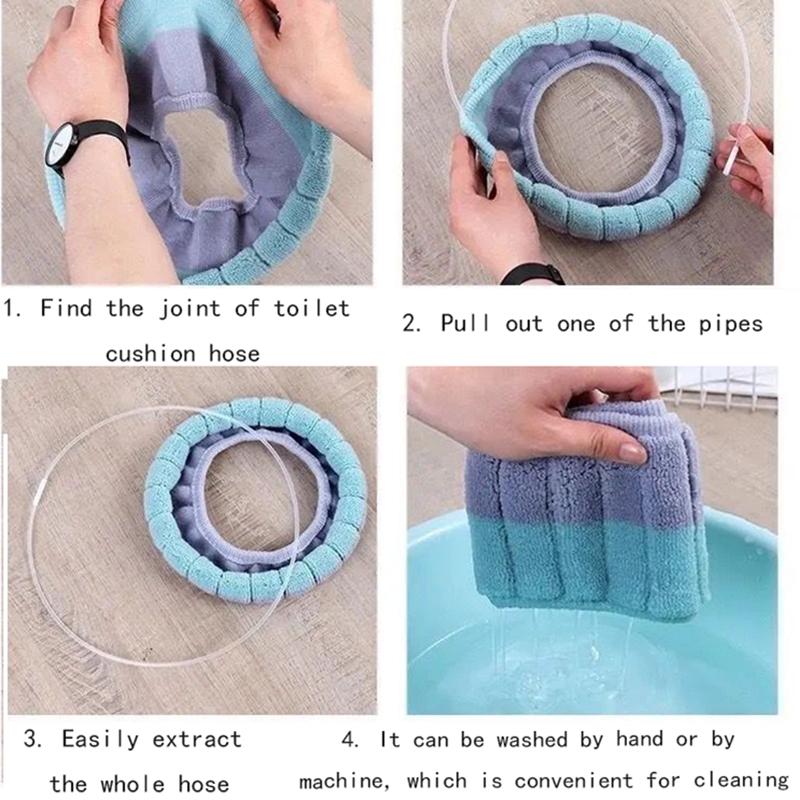 1. Find the joint of toilet cushion hose

2. Pull out one of the pipes

3. Easily extract the whole hose

4. It can be washed by hand or by machine, which is convenient for cleaning