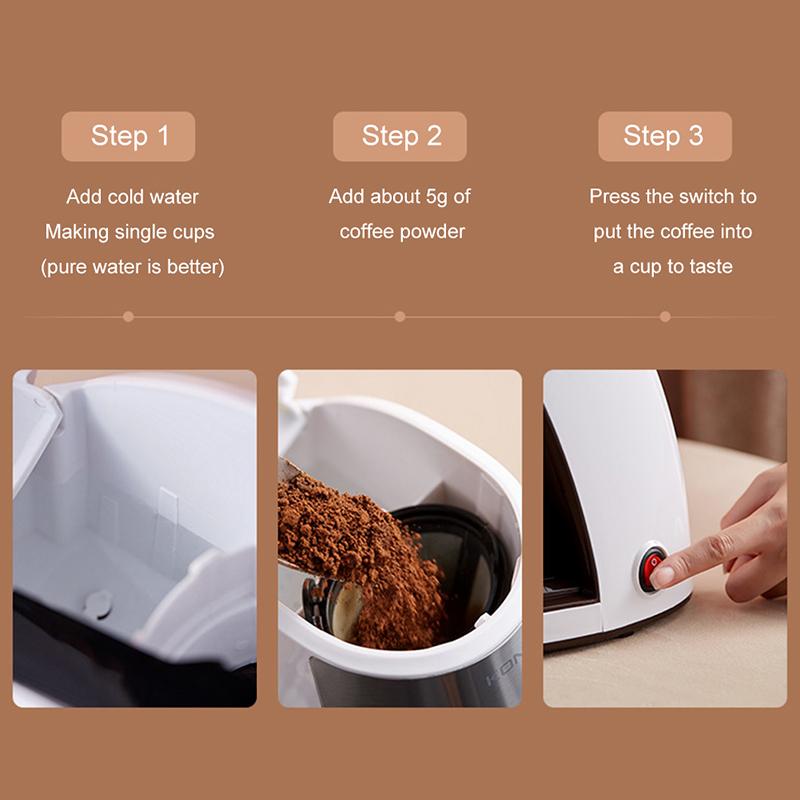 Step 1

Add cold water
Making single cups
(pure water is better)

Step 2

Add about 5g of
coffee powder

Step 3

Press the switch to
put the coffee into
a cup to taste

KON