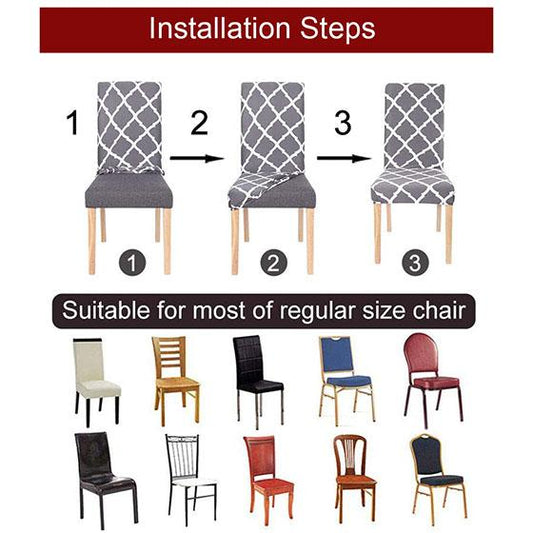 Installation Steps

1

2

3

1

2

3

Suitable for most of regular size chair