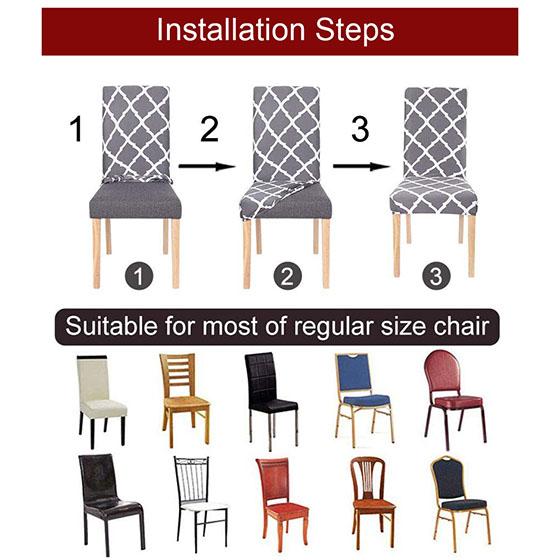 Installation Steps

1

2

3

1

2

3

Suitable for most of regular size chair