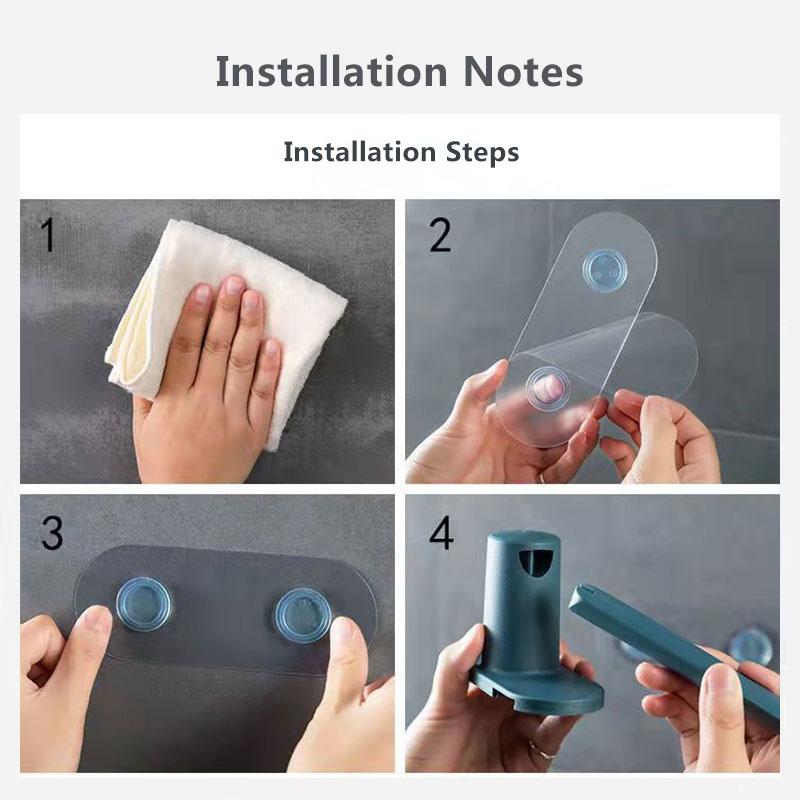 Installation Notes

Installation Steps

1

2

3

4