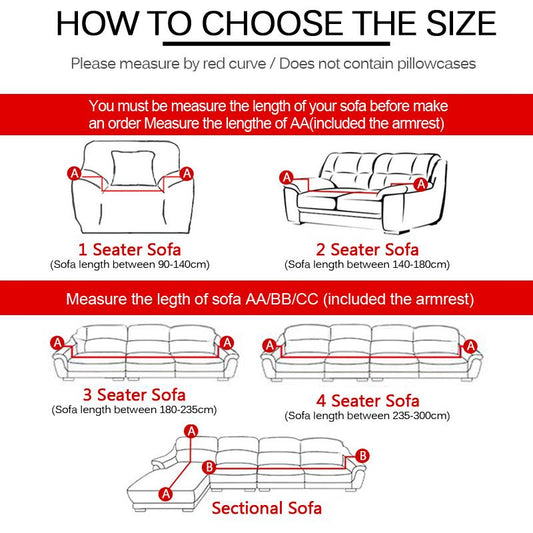 HOW TO CHOOSE THE SIZE

Please measure by red curve / Does not contain pillowcases

You must be measure the length of your sofa before make an order Measure the lengthe of AA(included the armrest)

A A

1 Seater Sofa
(Sofa length between 90-140cm)

A A

2 Seater Sofa
(Sofa length between 140-180cm)

Measure the legth of sofa AA/BB/CC (included the armrest)

A A

3 Seater Sofa
(Sofa length between 180-235cm)

A A

4 Seater Sofa
(Sofa length between 235-300cm)

A B B A

Sectional Sofa