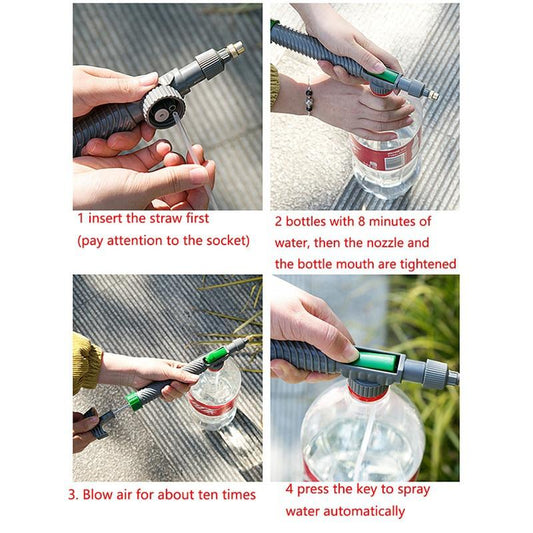 1 insert the straw first
(pay attention to the socket)

2 bottles with 8 minutes of water, then the nozzle and the bottle mouth are tightened

3. Blow air for about ten times

4 press the key to spray water automatically