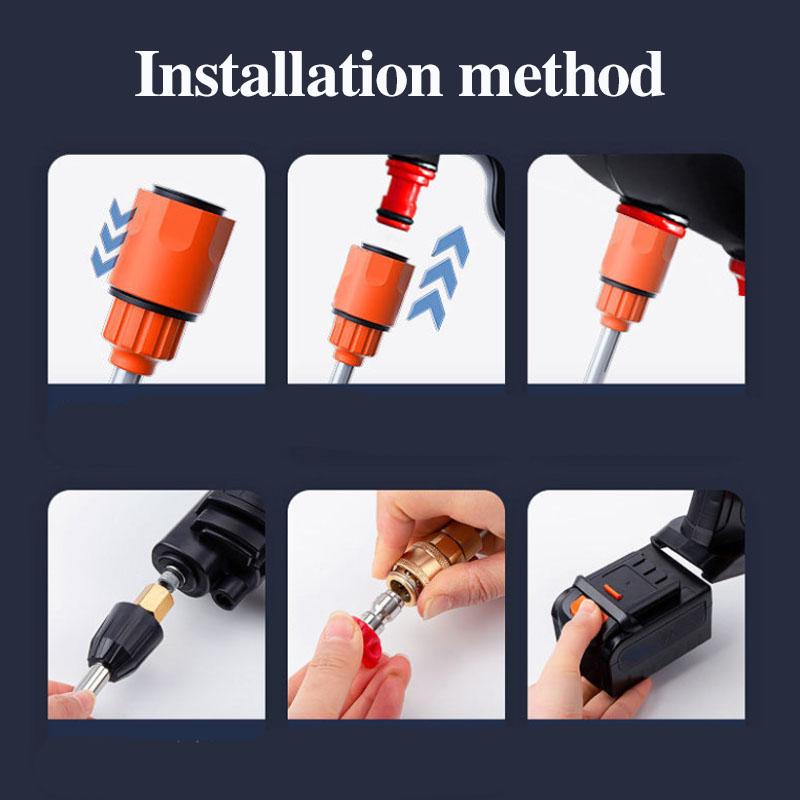 Installation method