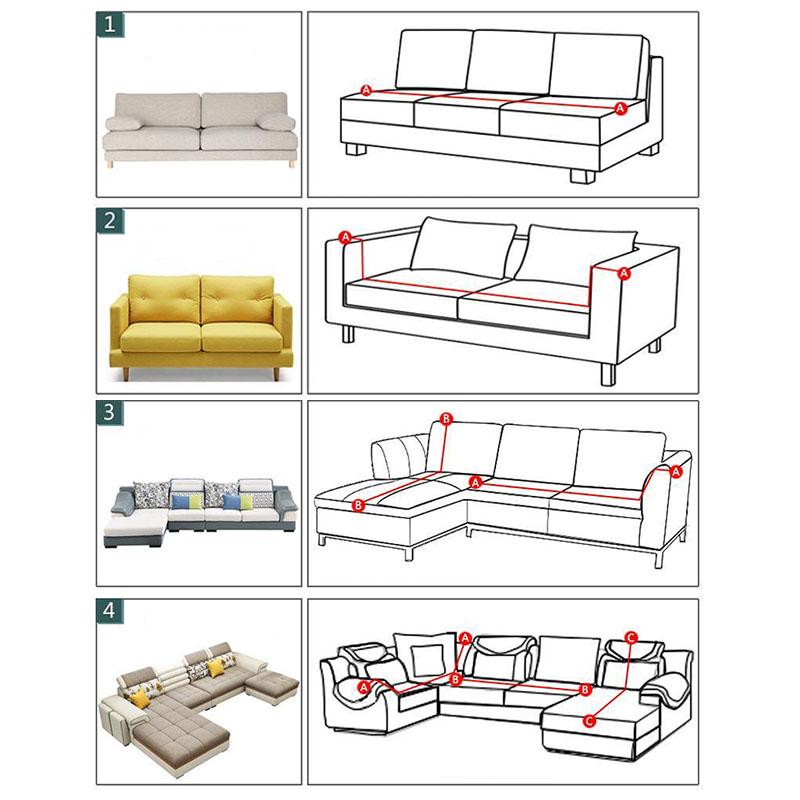 1
A
A
2
A
A
3
B
B
A
A
4
A
A
B
B
C
C