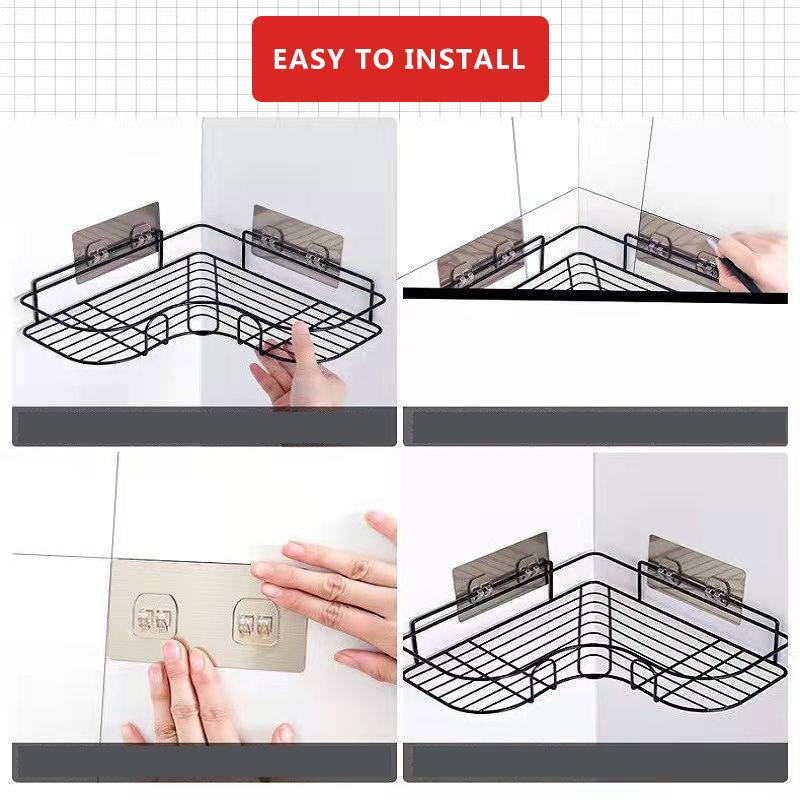 EASY TO INSTALL