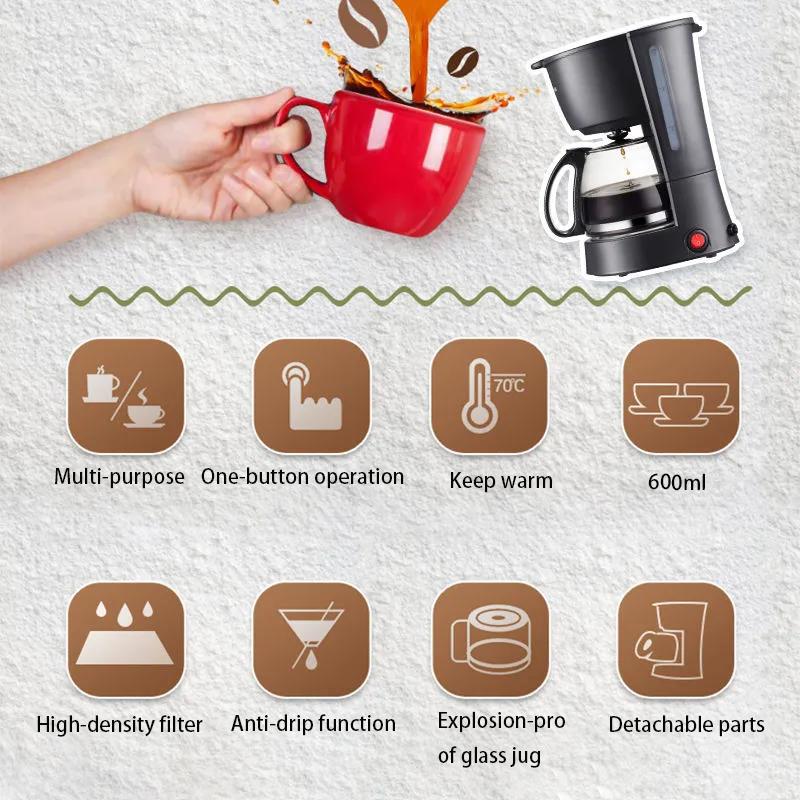 70°C

Multi-purpose

One-button operation

Keep warm

600ml

High-density filter

Anti-drip function

Explosion-pro of glass jug

Detachable parts