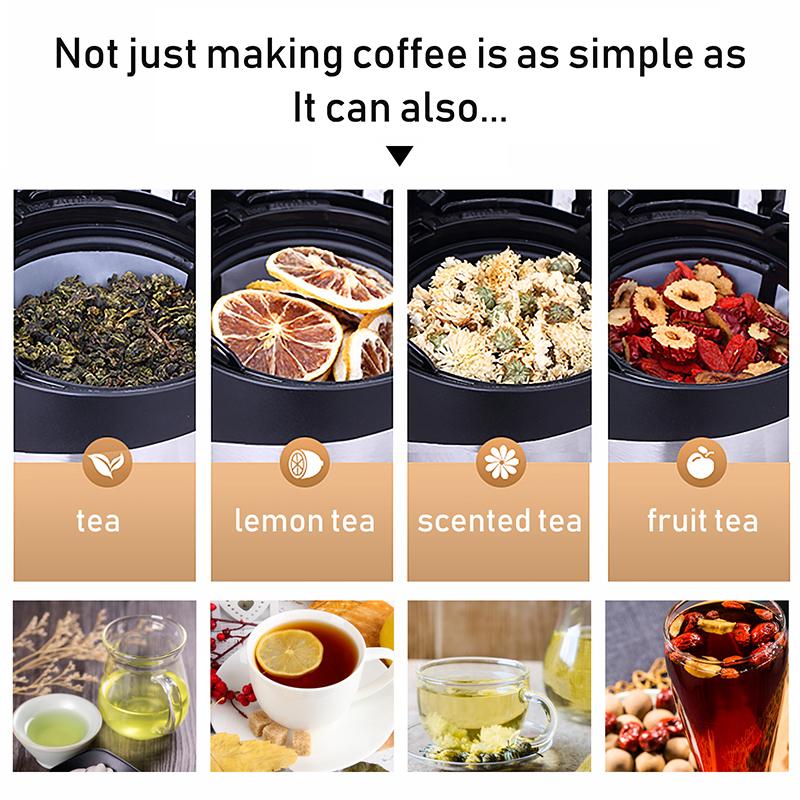 Not just making coffee is as simple as It can also...

tea

lemon tea

scented tea

fruit tea