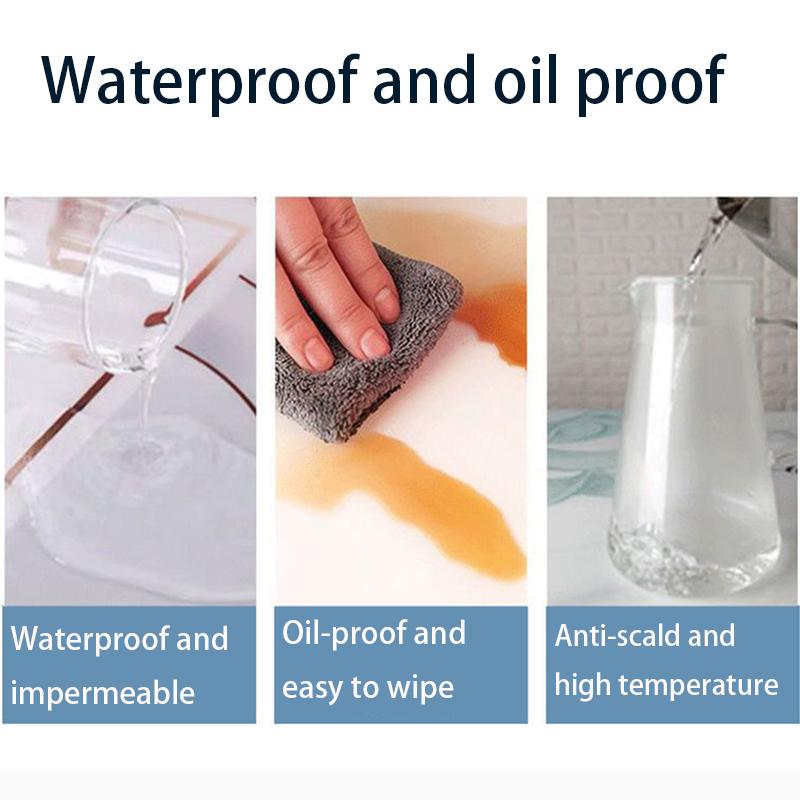 Waterproof and oil proof

Waterproof and impermeable

Oil-proof and easy to wipe

Anti-scald and high temperature